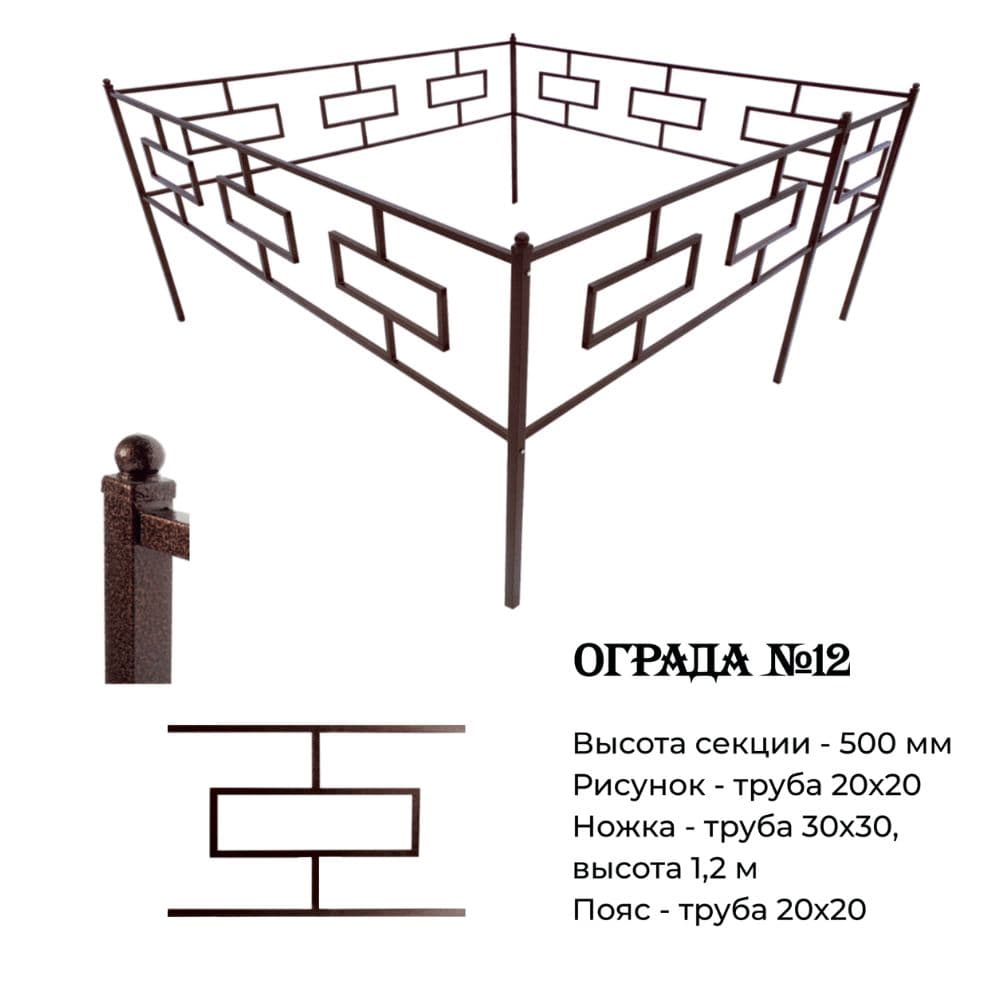 ОГРАДА №12

Высота секции - 500 мм
Рисунок - труба 20х20
Ножка - труба 30х30, высота 1,2 м
Пояс - труба 20х20